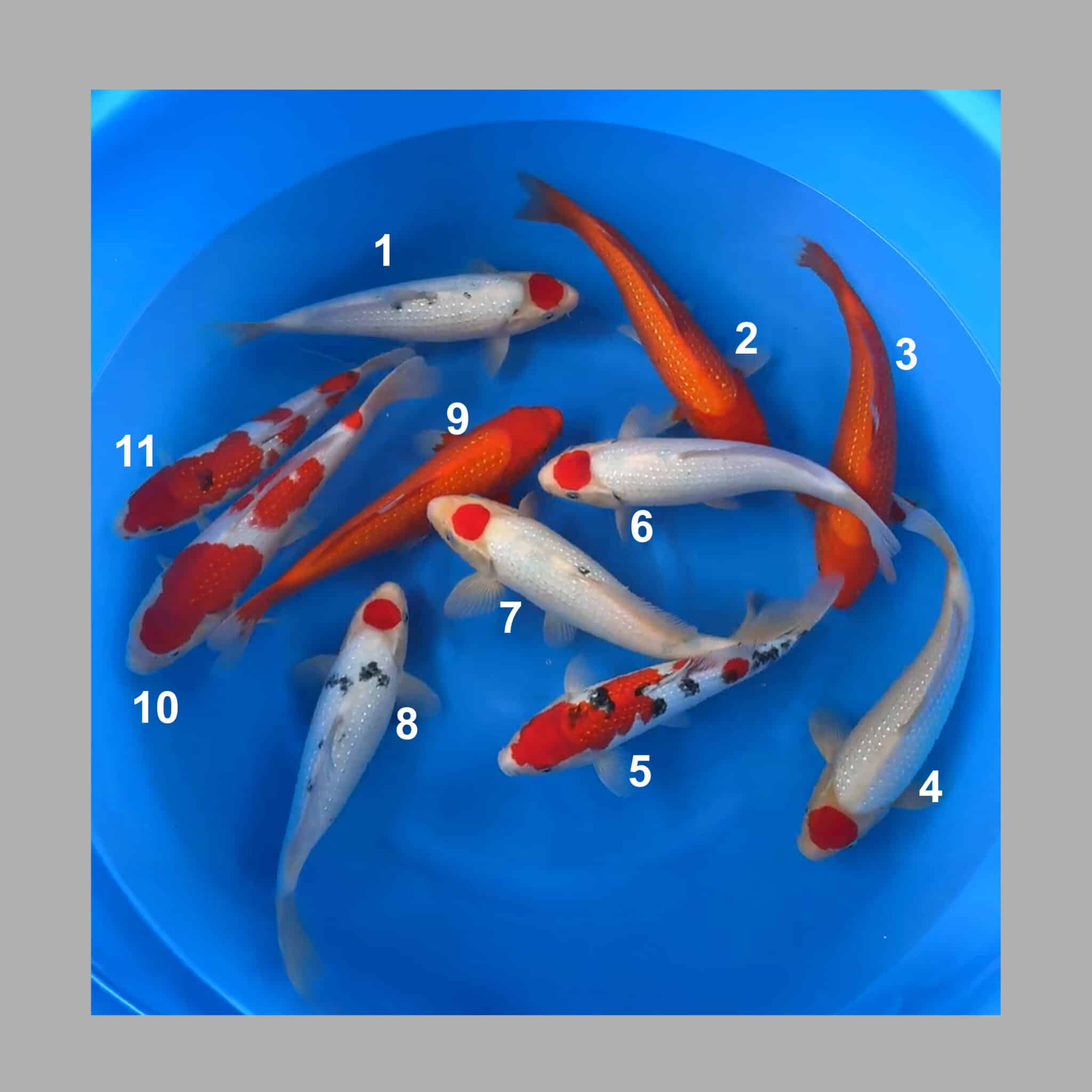 1
2
3
9
11
6
7
10
8
5
4